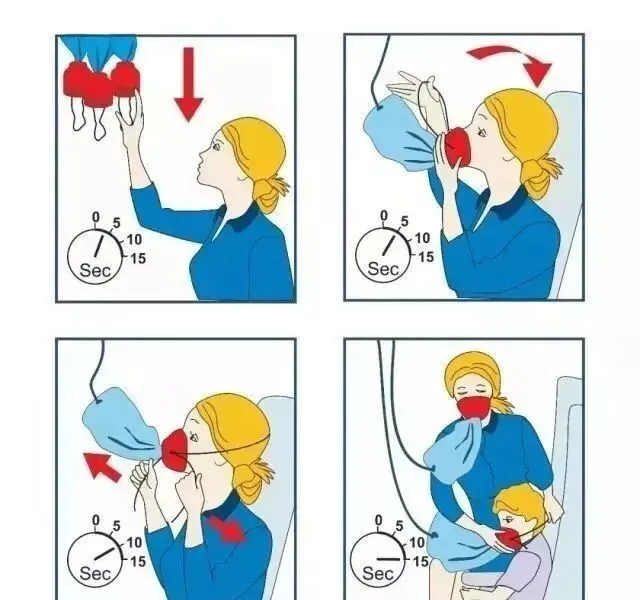 0
5
10
15
Sec

0
5
10
15
Sec

0
5
10
15
Sec

0
5
10
15
Sec